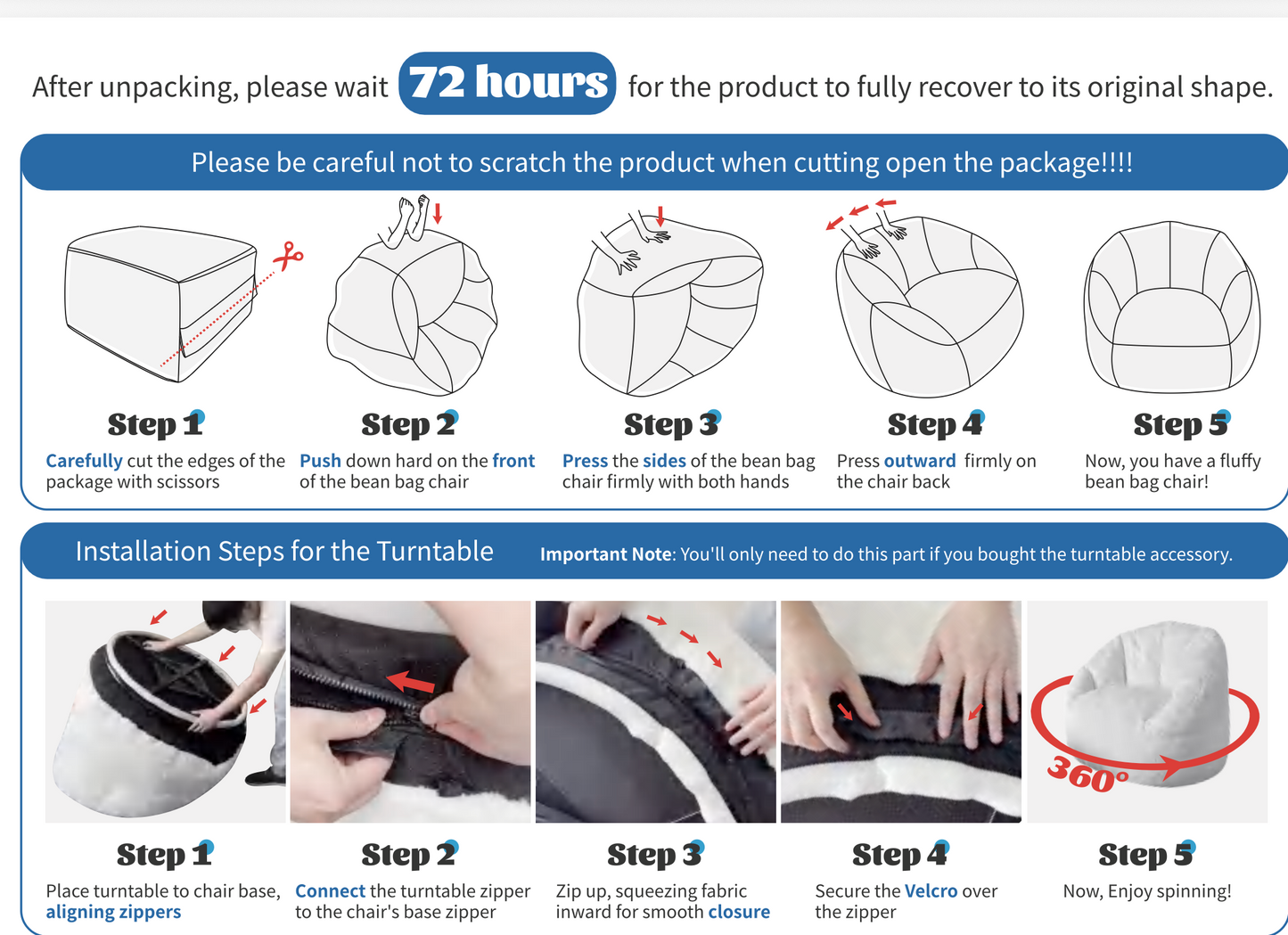 After unpacking, please wait 72 hours for the product to fully recover to its original shape.

Please be careful not to scratch the product when cutting open the package!!!!

Step 1
Carefully cut the edges of the package with scissors

Step 2
Push down hard on the front of the bean bag chair

Step 3
Press the sides of the bean bag chair firmly with both hands

Step 4
Press outward firmly on the chair back

Step 5
Now, you have a fluffy bean bag chair!

Installation Steps for the Turntable

Important Note: You'll only need to do this part if you bought the turntable accessory.

360°

Step 1
Place turntable to chair base, aligning zippers

Step 2
Connect the turntable zipper to the chair's base zipper

Step 3
Zip up, squeezing fabric inward for smooth closure

Step 4
Secure the Velcro over the zipper

Step 5
Now, Enjoy spinning!