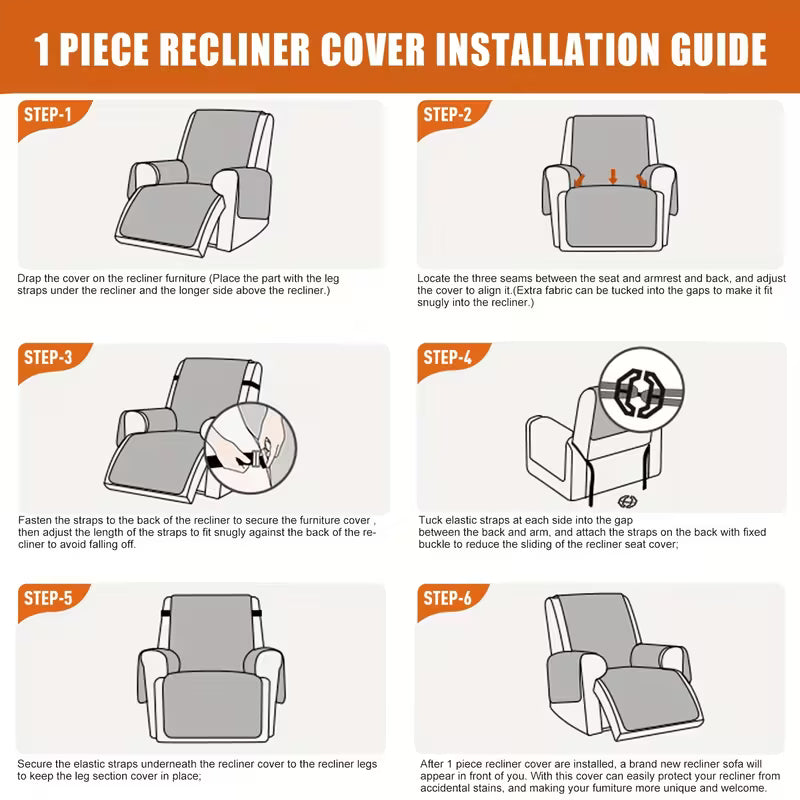 1 PIECE RECLINER COVER INSTALLATION GUIDE

STEP-1

Drap the cover on the recliner furniture (Place the part with the leg straps under the recliner and the longer side above the recliner.)

STEP-2

Locate the three seams between the seat and armrest and back, and adjust the cover to align it.(Extra fabric can be tucked into the gaps to make it fit snugly into the recliner.)

STEP-3

Fasten the straps to the back of the recliner to secure the furniture cover , then adjust the length of the straps to fit snugly against the back of the recliner to avoid falling off.

STEP-4

Tuck elastic straps at each side into the gap
between the back and arm, and attach the straps on the back with fixed buckle to reduce the sliding of the recliner seat cover;

STEP-5

Secure the elastic straps underneath the recliner cover to the recliner legs to keep the leg section cover in place;

STEP-6

After 1 piece recliner cover are installed, a brand new recliner sofa will appear in front of you. With this cover can easily protect your recliner from accidental stains, and making your furniture more unique and welcome.